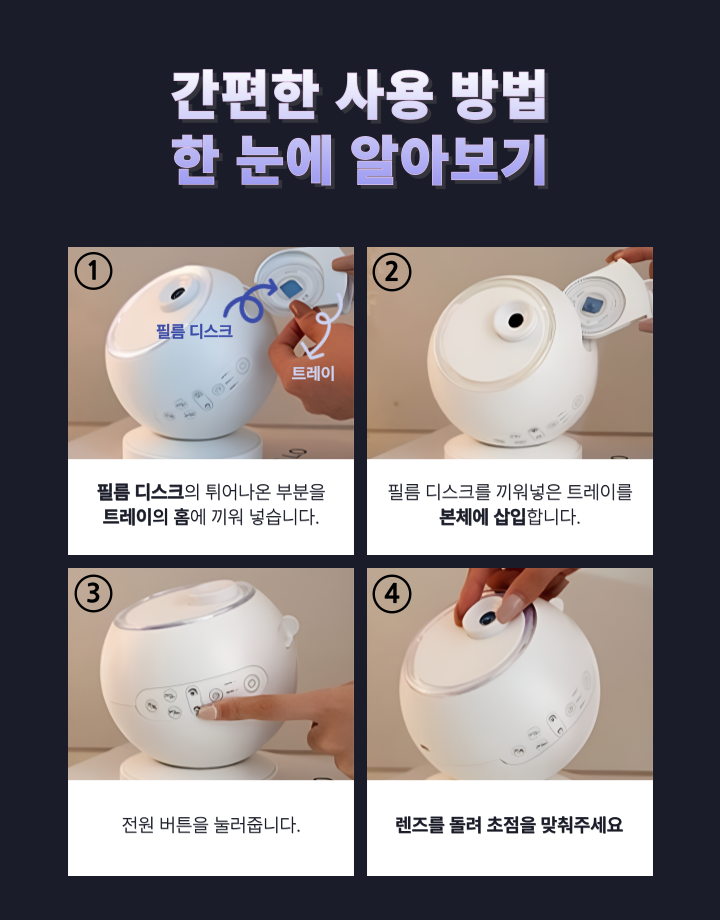 간편한 사용 방법
한 눈에 알아보기

①
필름 디스크
트레이

필름 디스크의 튀어나온 부분을 트레이의 홈에 끼워 넣습니다.

②

필름 디스크를 끼워넣은 트레이를 본체에 삽입합니다.

③

전원 버튼을 눌러줍니다.

④

렌즈를 돌려 초점을 맞춰주세요